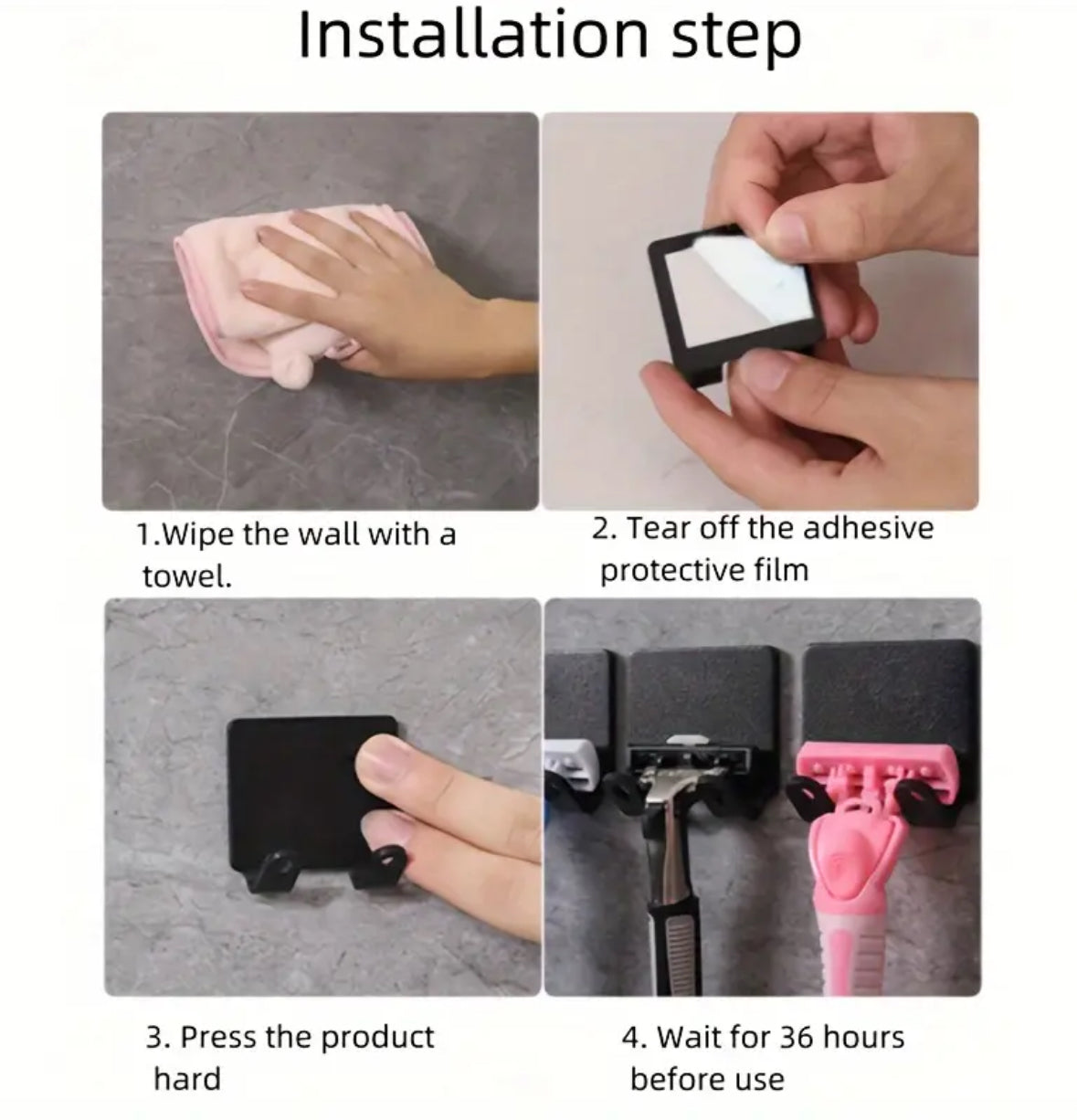 Installation step

1.Wipe the wall with a towel.

2. Tear off the adhesive protective film

3. Press the product hard

4. Wait for 36 hours before use