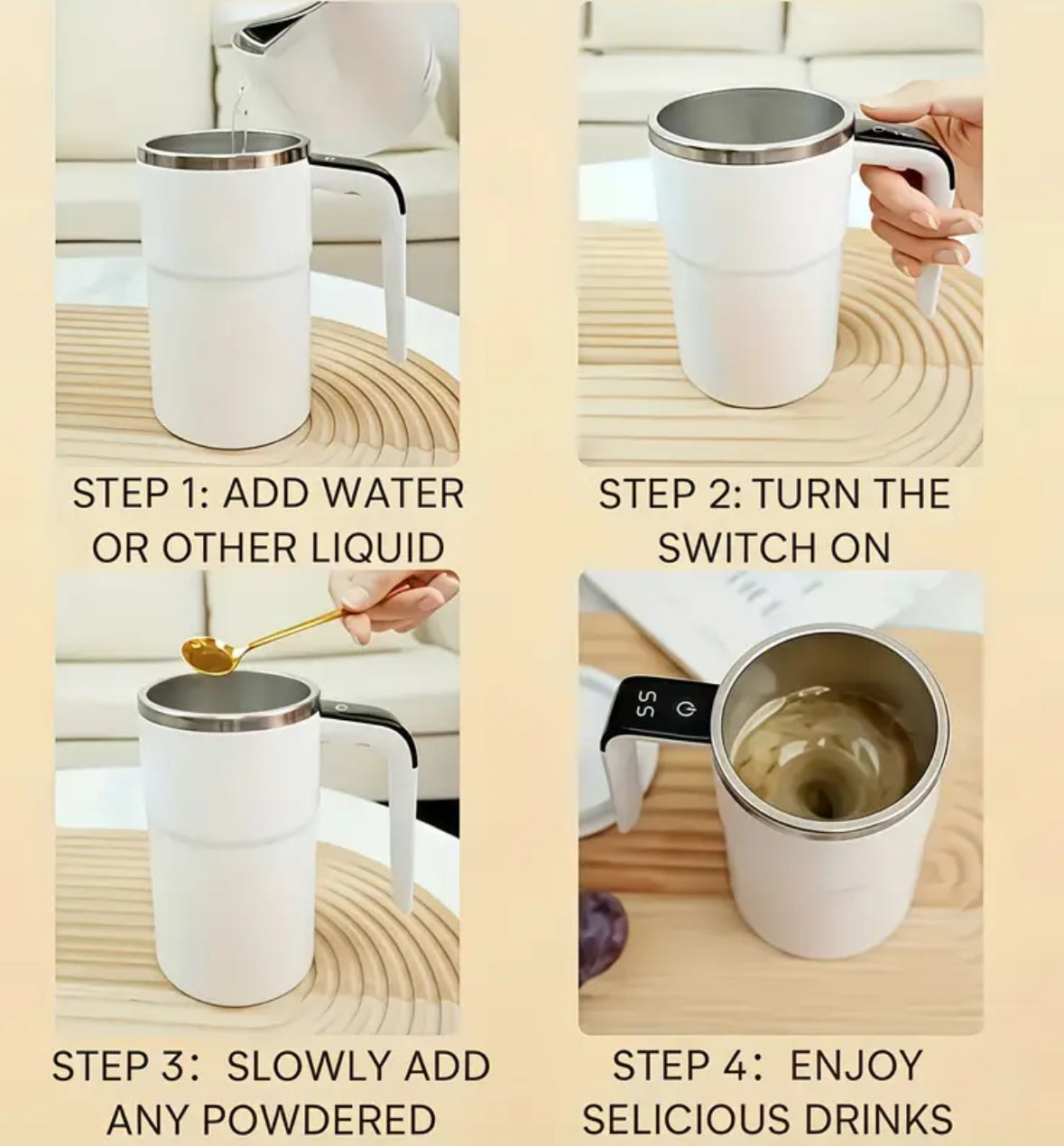 STEP 1: ADD WATER OR OTHER LIQUID

STEP 2: TURN THE SWITCH ON

STEP 3: SLOWLY ADD ANY POWDERED

55

STEP 4: ENJOY SELICIOUS DRINKS