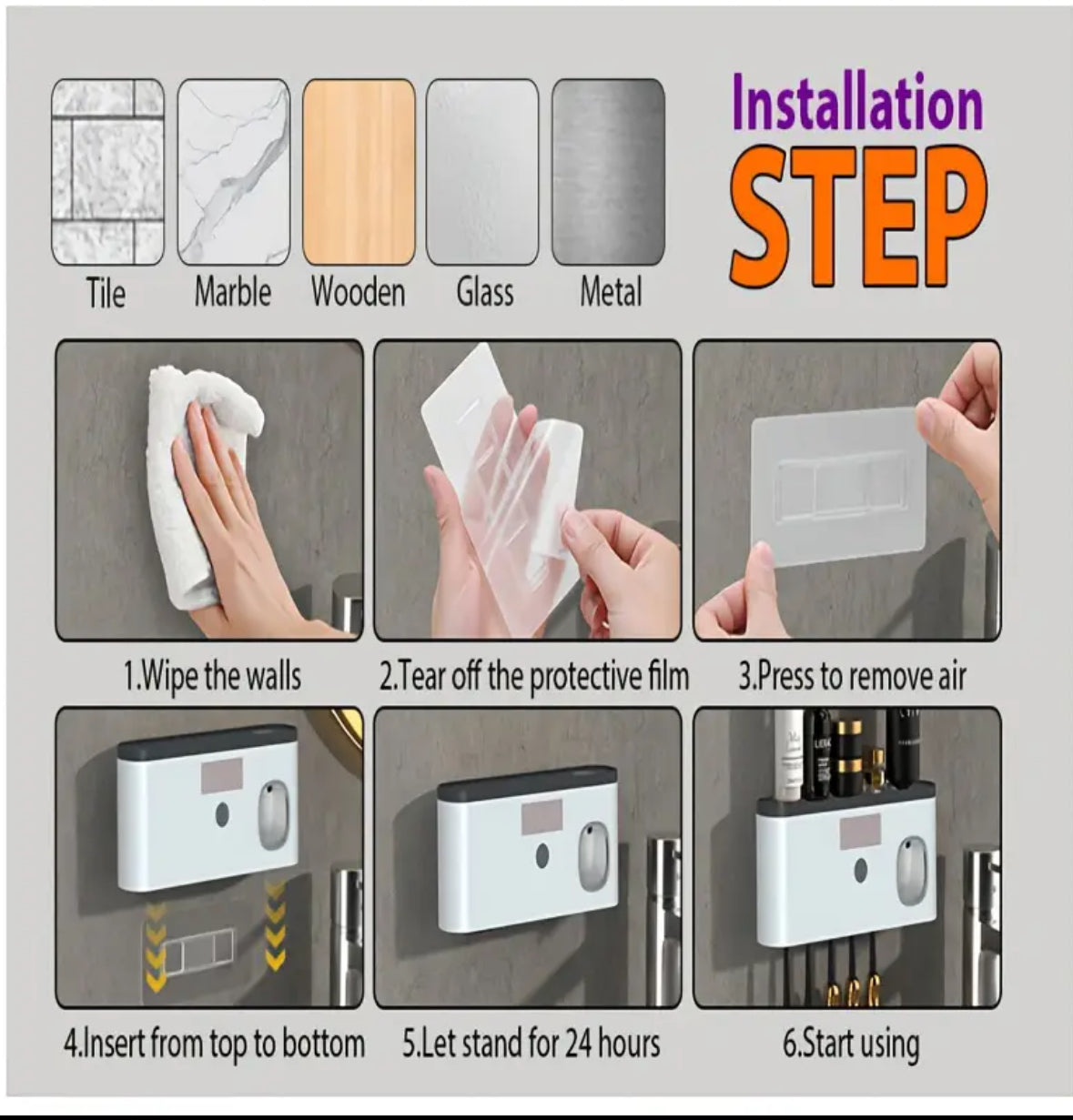 Tile
Marble
Wooden
Glass
Metal

Installation
STEP

1.Wipe the walls
2.Tear off the protective film
3.Press to remove air

4.Insert from top to bottom
5.Let stand for 24 hours
6.Start using