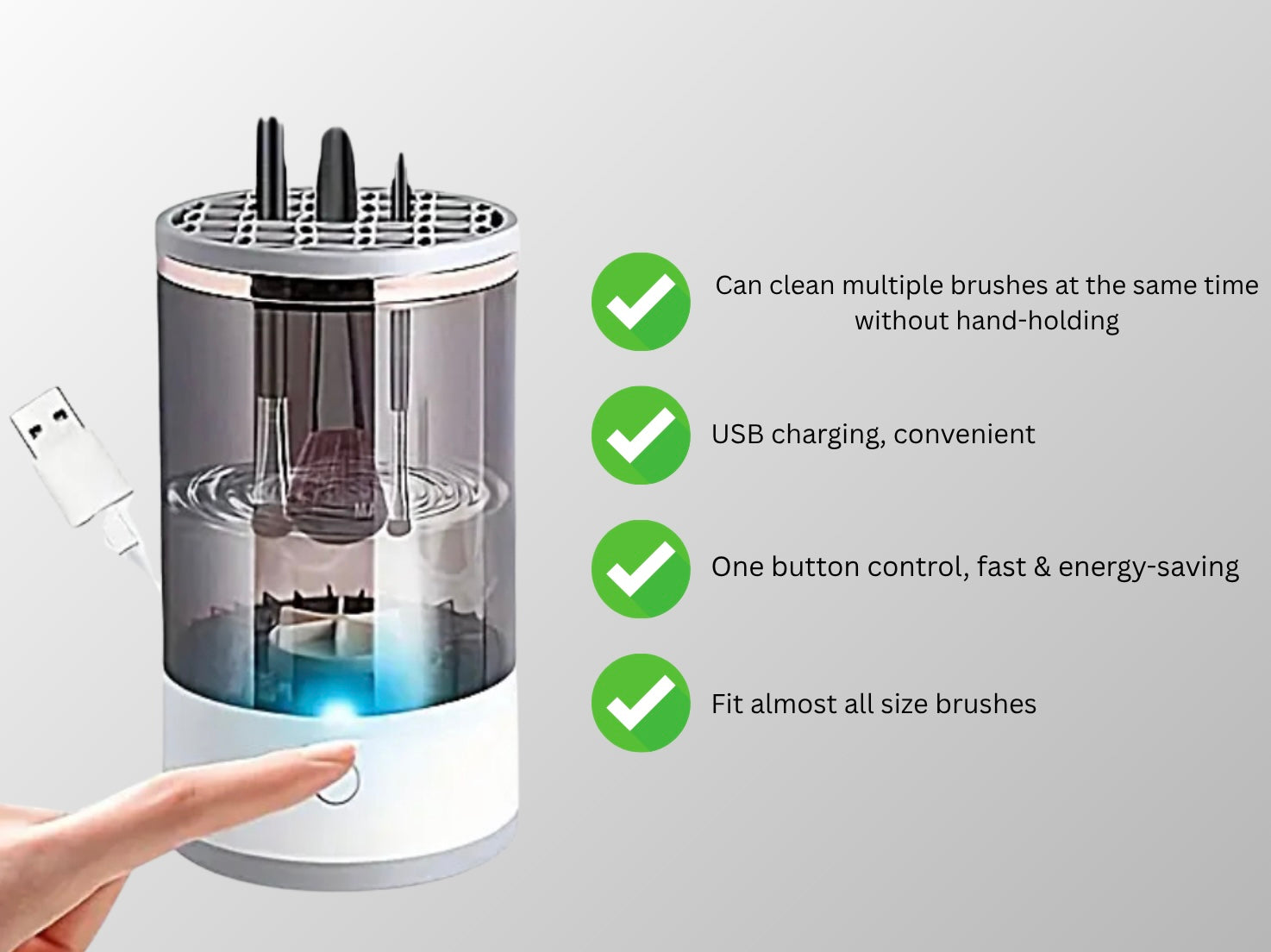 Can clean multiple brushes at the same time without hand-holding

USB charging, convenient

One button control, fast & energy-saving

Fit almost all size brushes