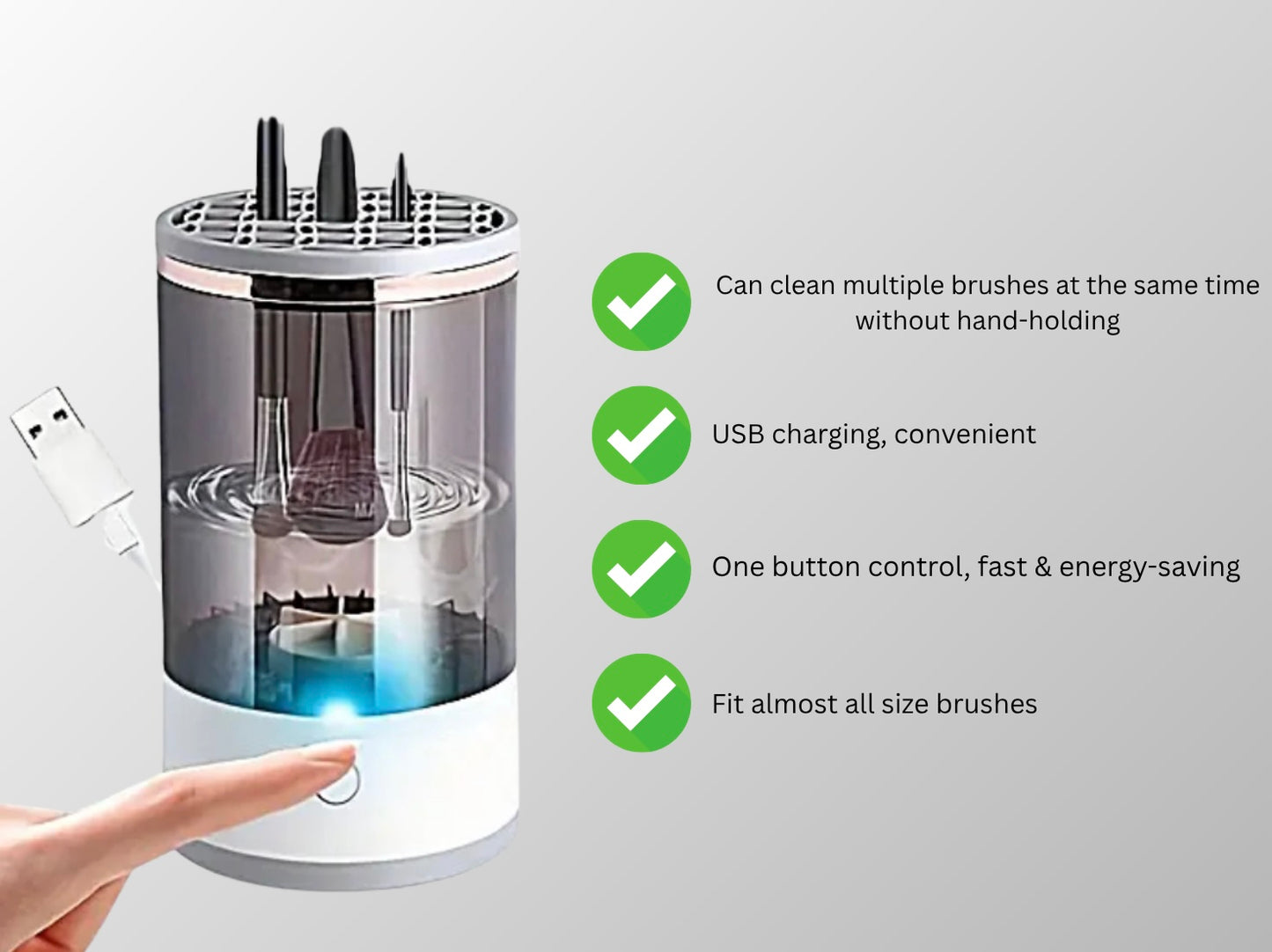 Can clean multiple brushes at the same time without hand-holding

USB charging, convenient

One button control, fast & energy-saving

Fit almost all size brushes