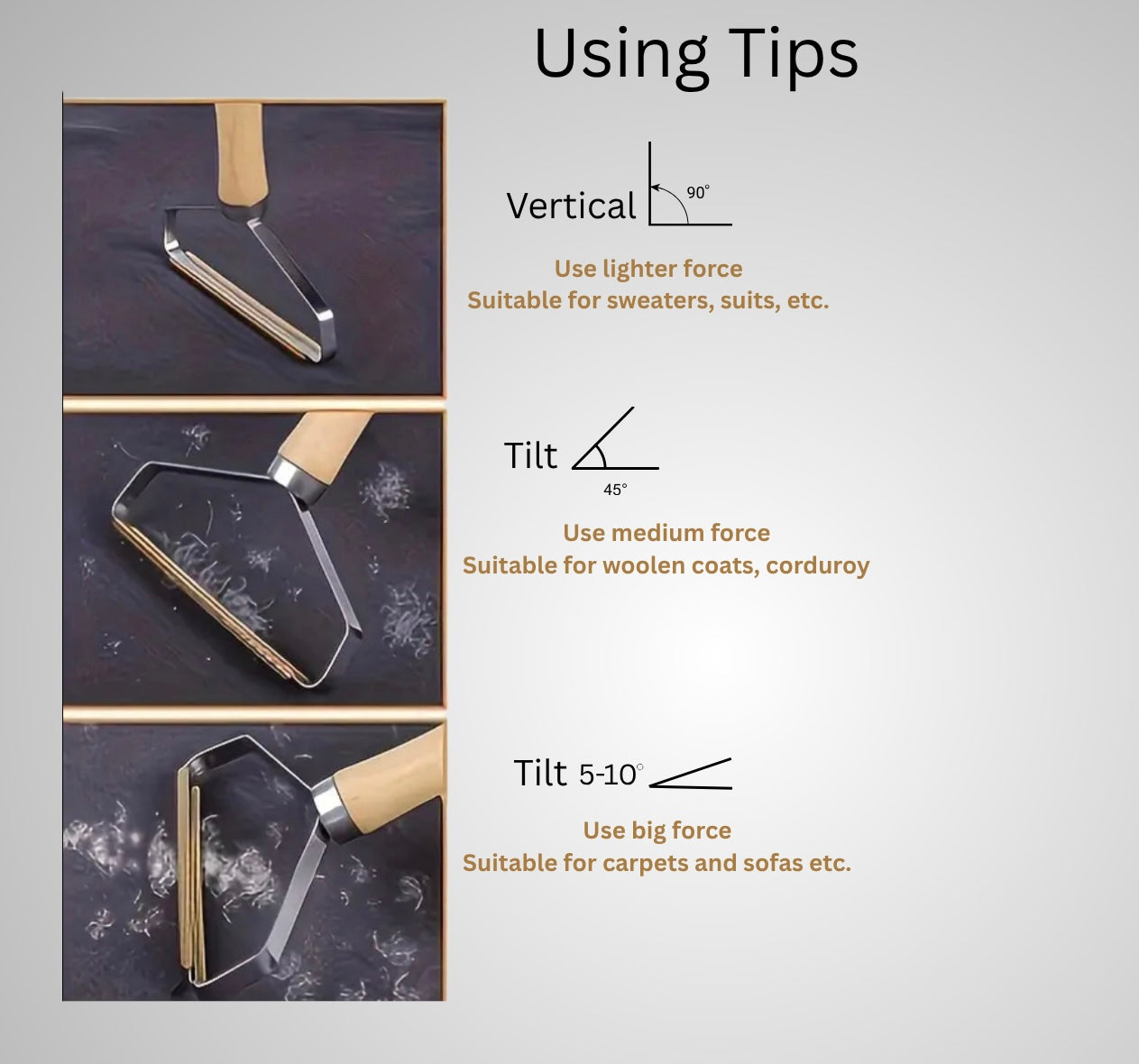 Using Tips

Vertical 90°

Use lighter force
Suitable for sweaters, suits, etc.

Tilt 45°

Use medium force
Suitable for woolen coats, corduroy

Tilt 5-10°

Use big force
Suitable for carpets and sofas etc.