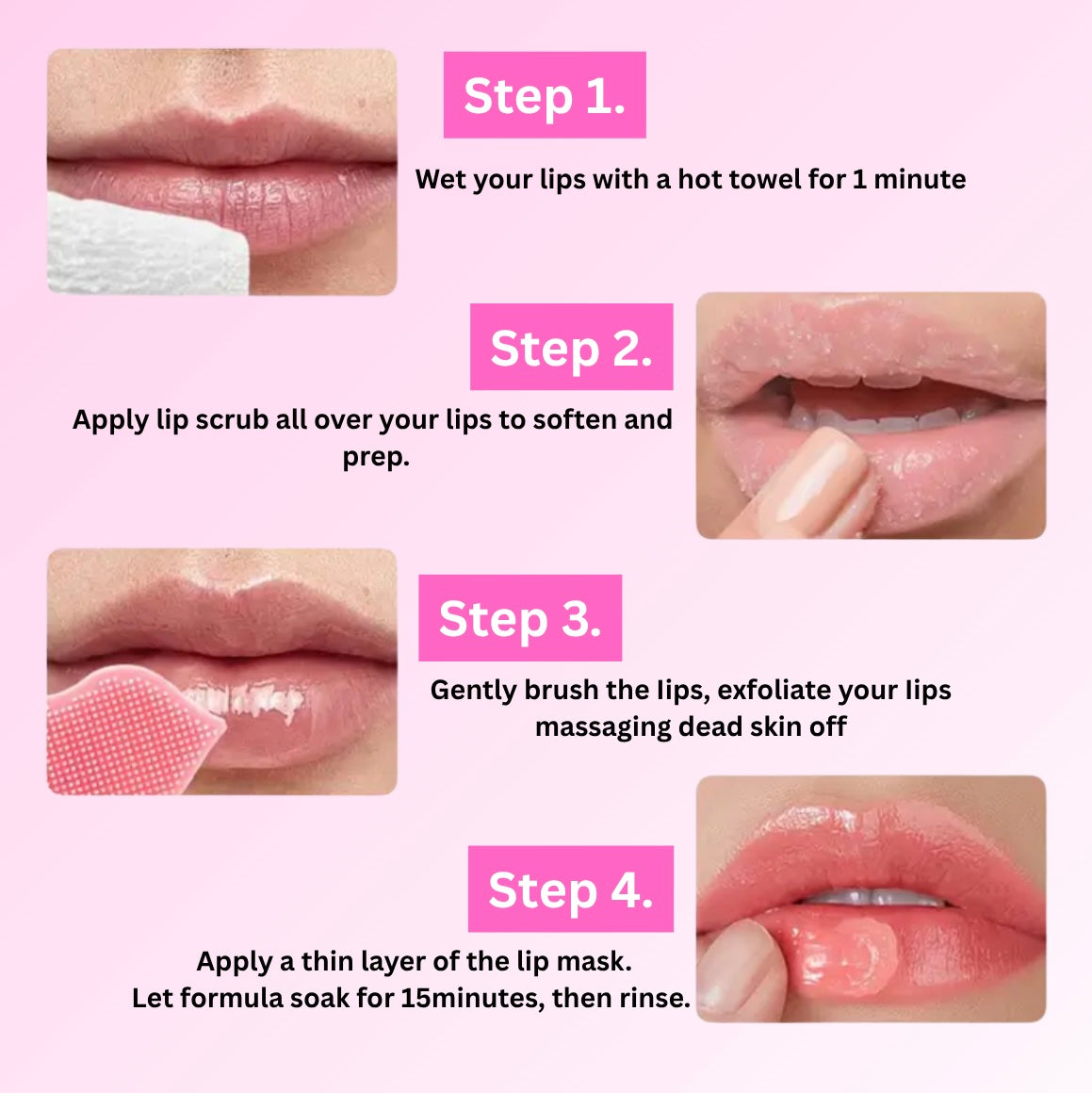 Step 1.

Wet your lips with a hot towel for 1 minute

Step 2.

Apply lip scrub all over your lips to soften and prep.

Step 3.

Gently brush the lips, exfoliate your lips massaging dead skin off

Step 4.

Apply a thin layer of the lip mask.
Let formula soak for 15minutes, then rinse.